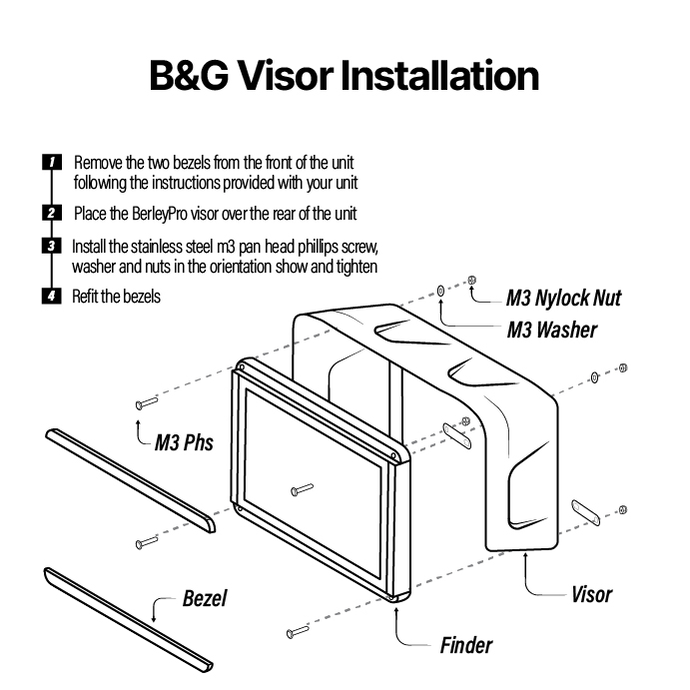 B&G Visor Installation

1 Remove the two bezels from the front of the unit following the instructions provided with your unit

2 Place the BerleyPro visor over the rear of the unit

3 Install the stainless steel m3 pan head phillips screw, washer and nuts in the orientation show and tighten

4 Refit the bezels

M3 Nylock Nut

M3 Washer

M3 Phs

Bezel

Visor

Finder