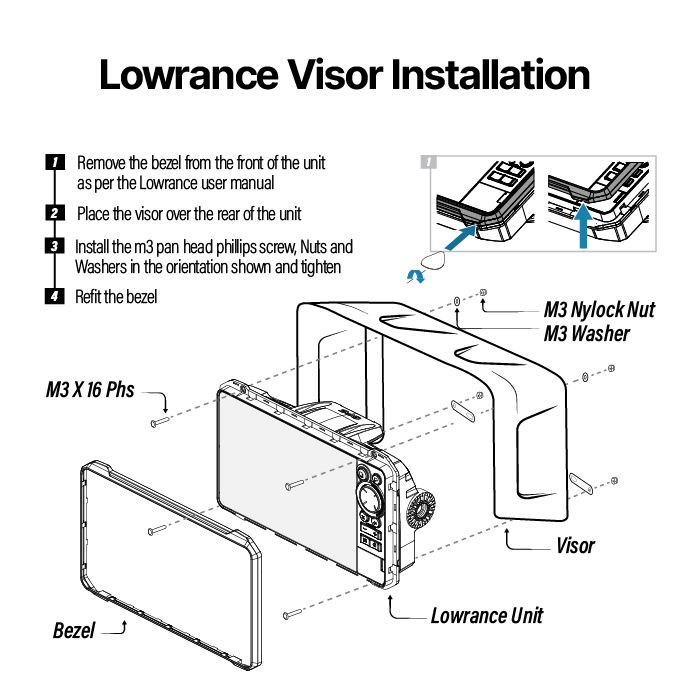 Lowrance Visor Installation

1 Remove the bezel from the front of the unit as per the Lowrance user manual

2 Place the visor over the rear of the unit

3 Install the m3 pan head phillips screw, Nuts and Washers in the orientation shown and tighten

4 Refit the bezel

1

M3 Nylock Nut
M3 Washer

M3 X 16 Phs

Visor

Lowrance Unit

Bezel