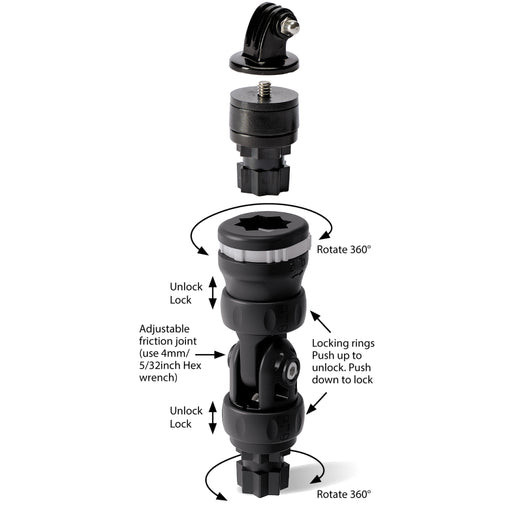 Rotate 360°

Unlock
Lock

Adjustable friction joint (use 4mm/ 5/32inch Hex wrench)

Locking rings Push up to unlock. Push down to lock

Unlock
Lock

Rotate 360°