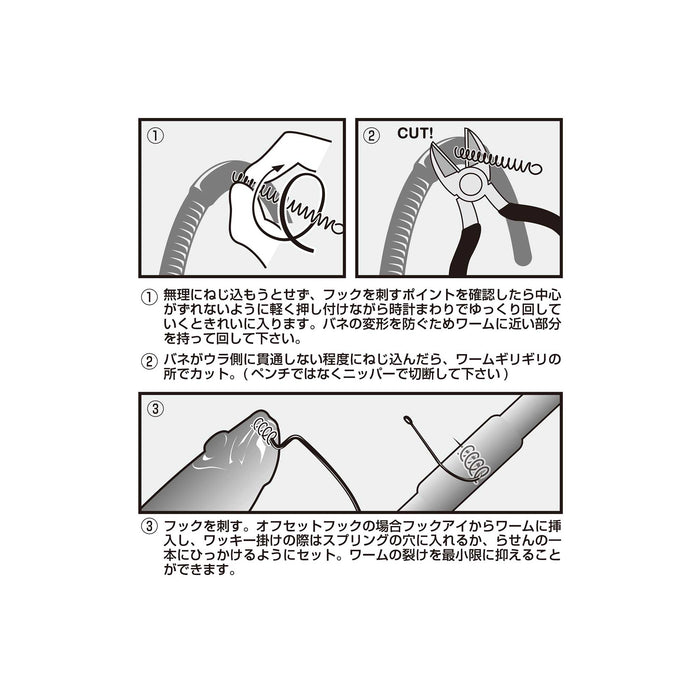 ①

② CUT!

① 無理にねじ込もうとせず、フックを刺すポイントを確認したら中心がずれないように軽く押し付けながら時計まわりでゆっくり回していくときれいに入ります。バネの変形を防ぐためワームに近い部分を持って回して下さい。

② バネがウラ側に貫通しない程度にねじ込んだら、ワームギリギリの所でカット。（ペンチではなくニッパーで切断して下さい）

③

③ フックを刺す。オフセットフックの場合フックアイからワームに挿入し、ワッキー掛けの際はスプリングの穴に入れるか、らせんの一本にひっかけるようにセット。ワームの裂けを最小限に抑えることができます。